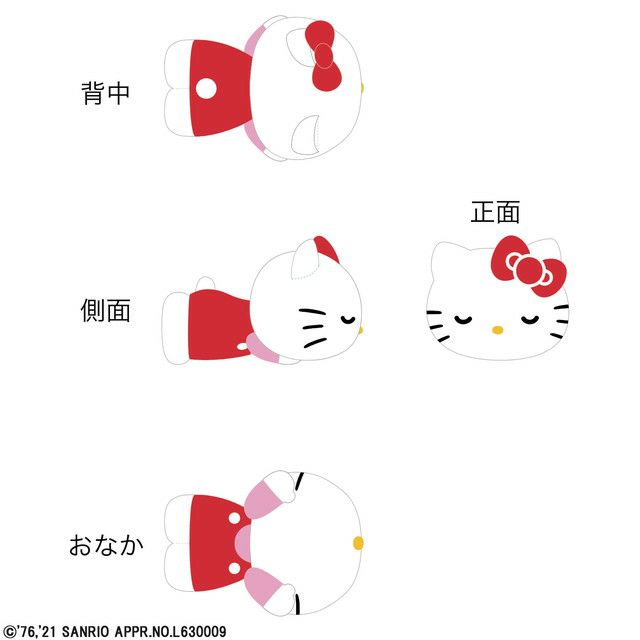 背中

正面

側面

おなか

©'76,'21 SANRIO APPR.NO.L630009