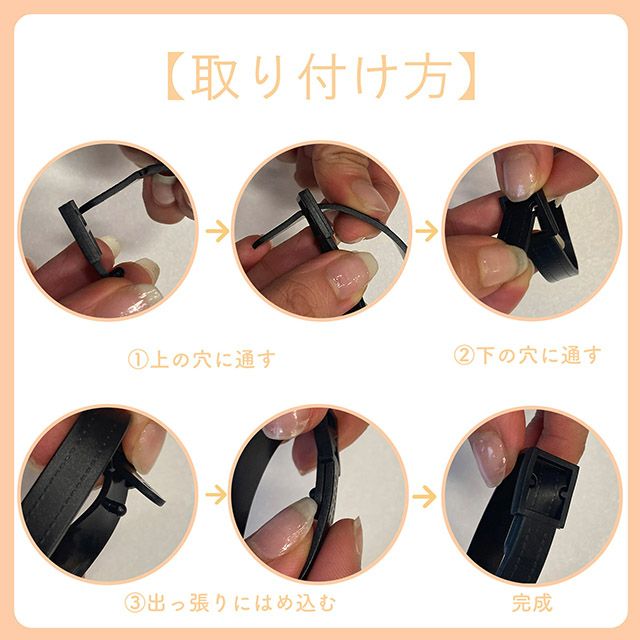 【取り付け方】

①上の穴に通す

②下の穴に通す

③出っ張りにはめ込む

完成